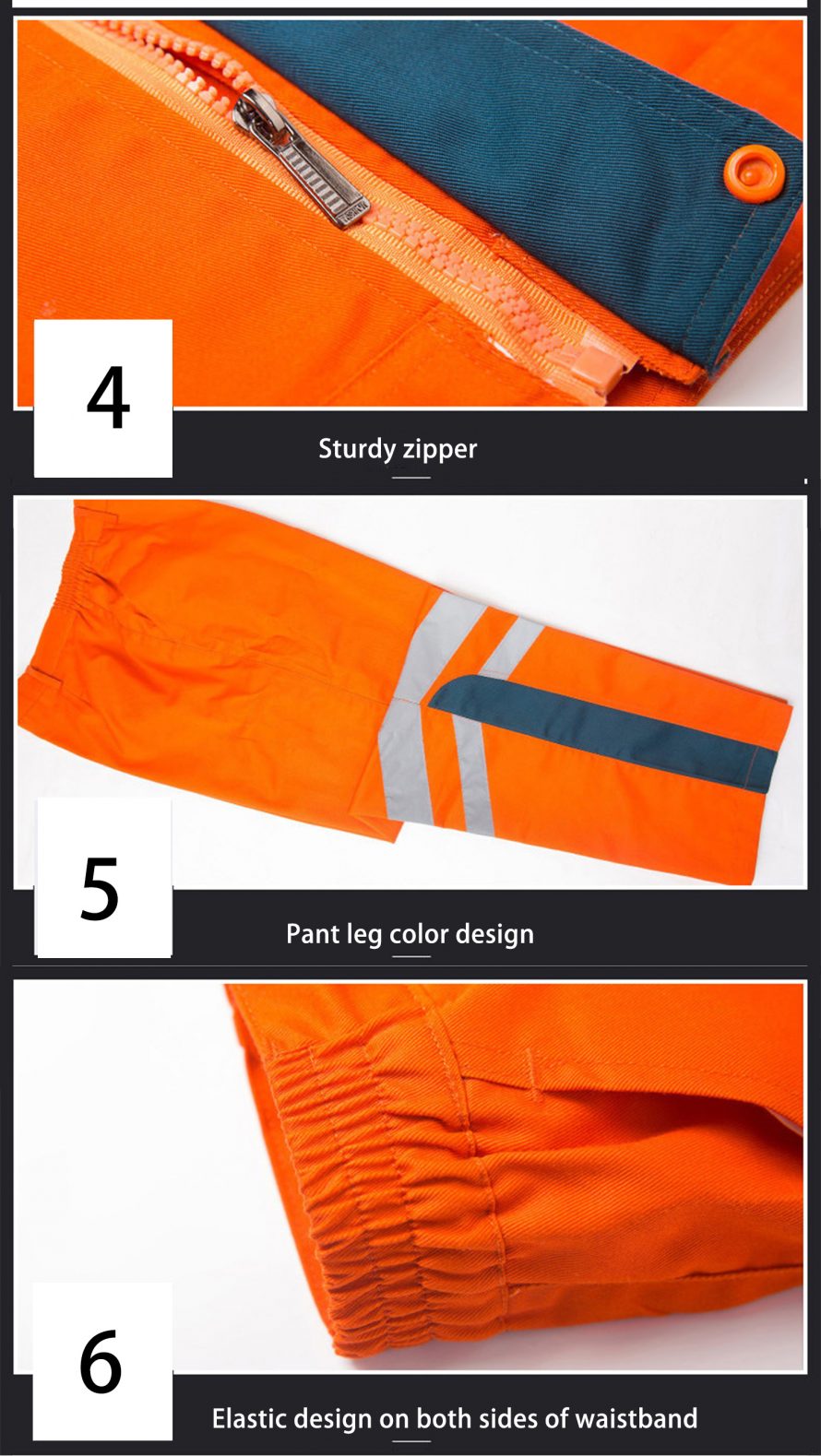 4

Sturdy zipper

5

Pant leg color design

6

Elastic design on both sides of waistband